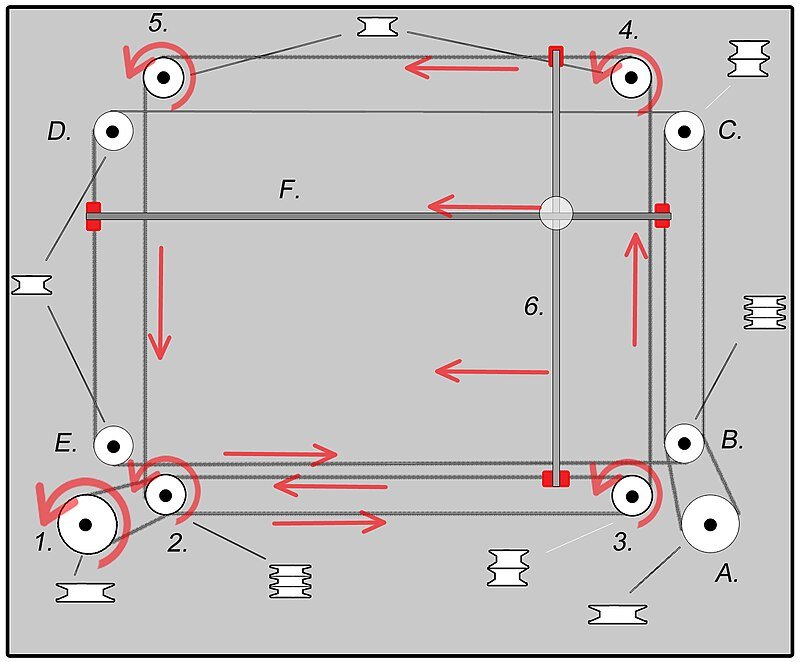 5.
4.
D.
C.
F.
6.
E.
B.
1.
2.
3.
A.